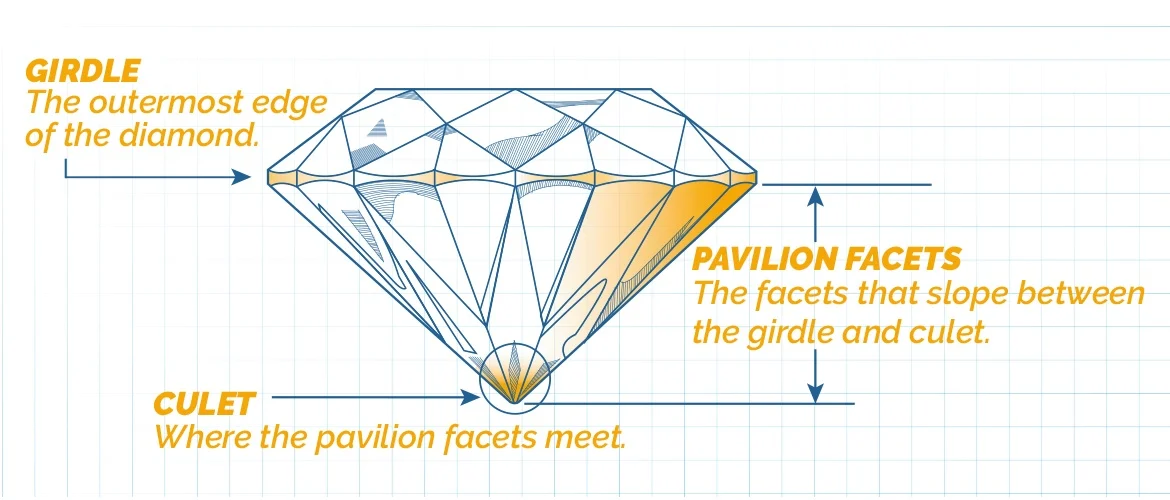 GIRDLE
The outermost edge of the diamond.

PAVILION FACETS
The facets that slope between the girdle and culet.

CULET
Where the pavilion facets meet.